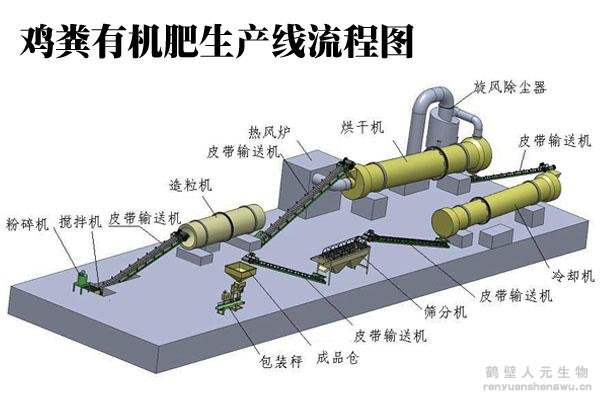 鸡粪有机肥生产线流程图

旋风除尘器
热风炉
烘干机
皮带输送机
皮带输送机
造粒机
粉碎机
搅拌机
皮带输送机
冷却机
皮带输送机
筛分机
皮带输送机
包装秤
成品仓

鹤壁人元生物
renyuanshengwu.cn